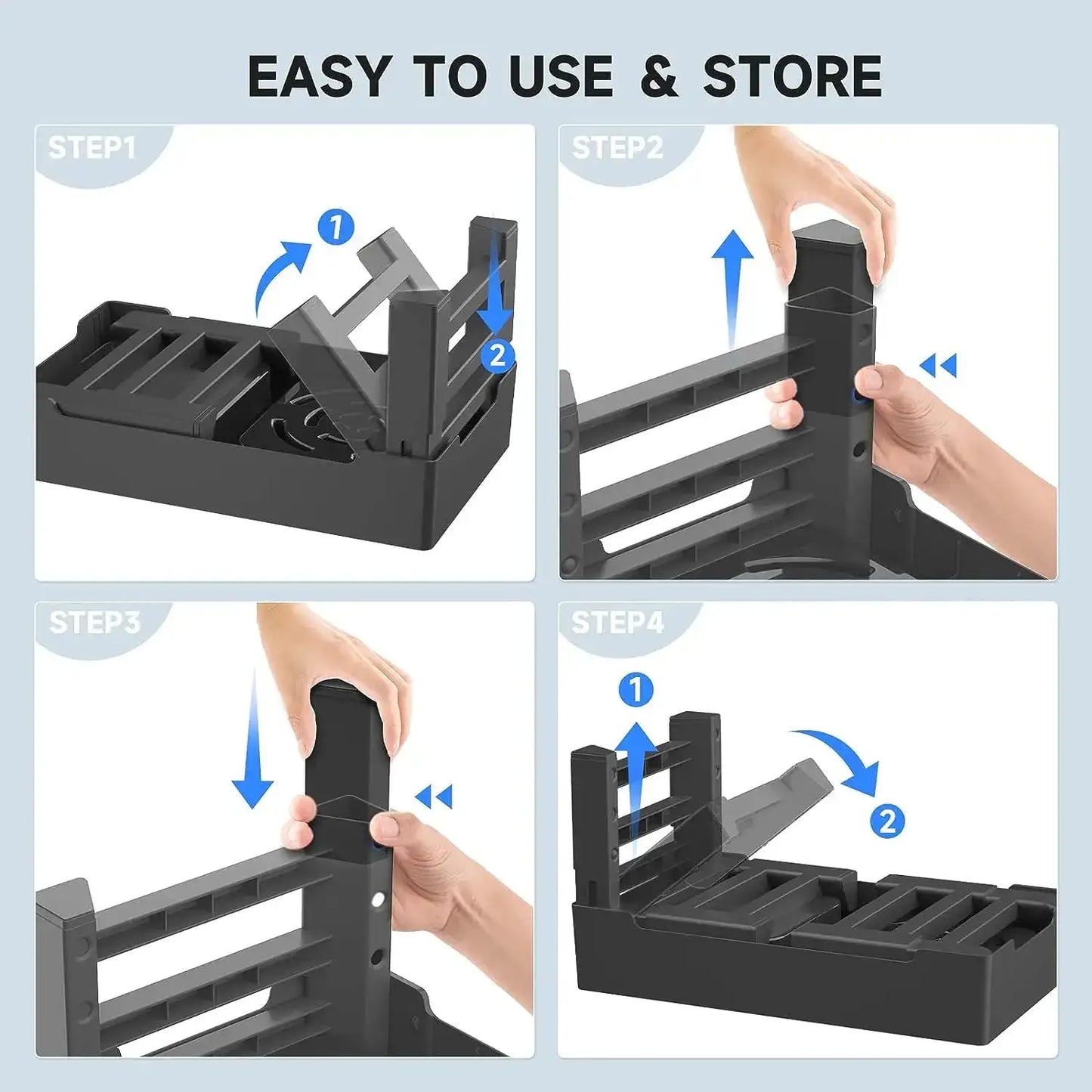 EASY TO USE & STORE

STEP1

1

2

STEP2

STEP3

STEP4

1

2