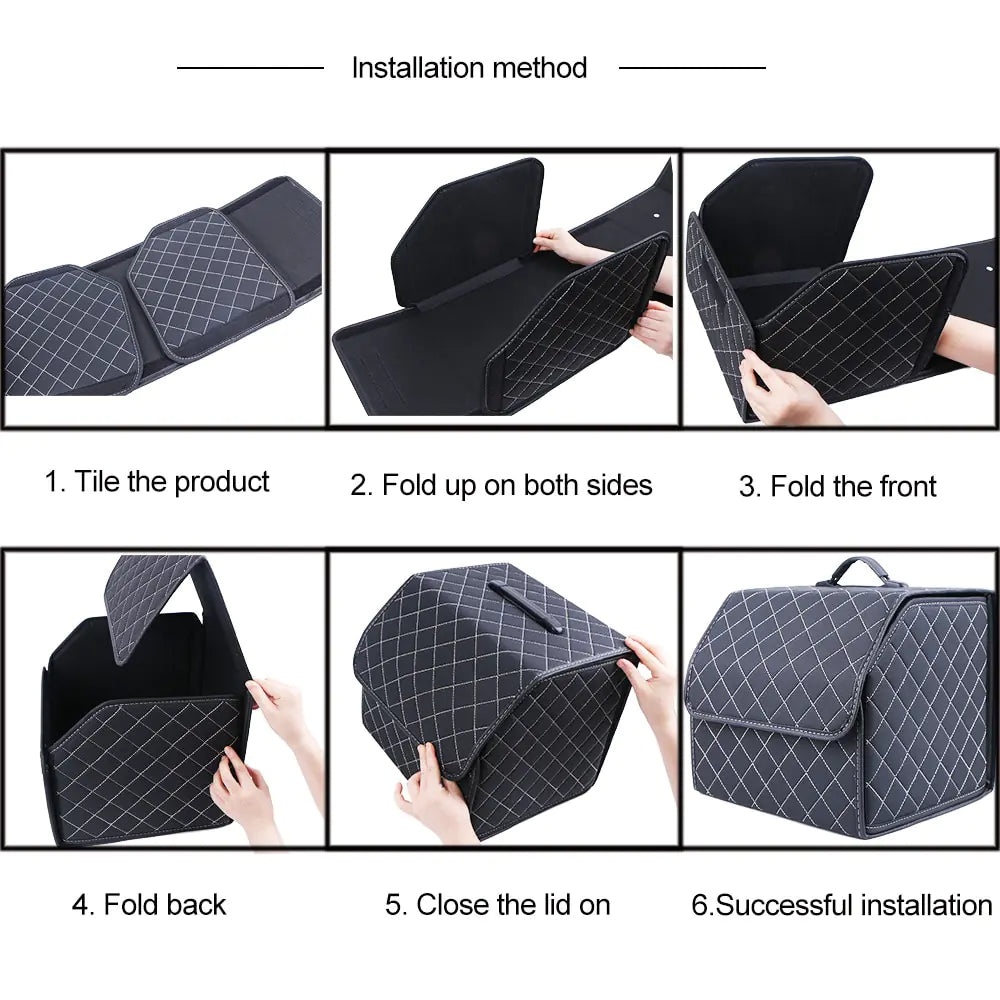 Installation method

1. Tile the product

2. Fold up on both sides

3. Fold the front

4. Fold back

5. Close the lid on

6.Successful installation